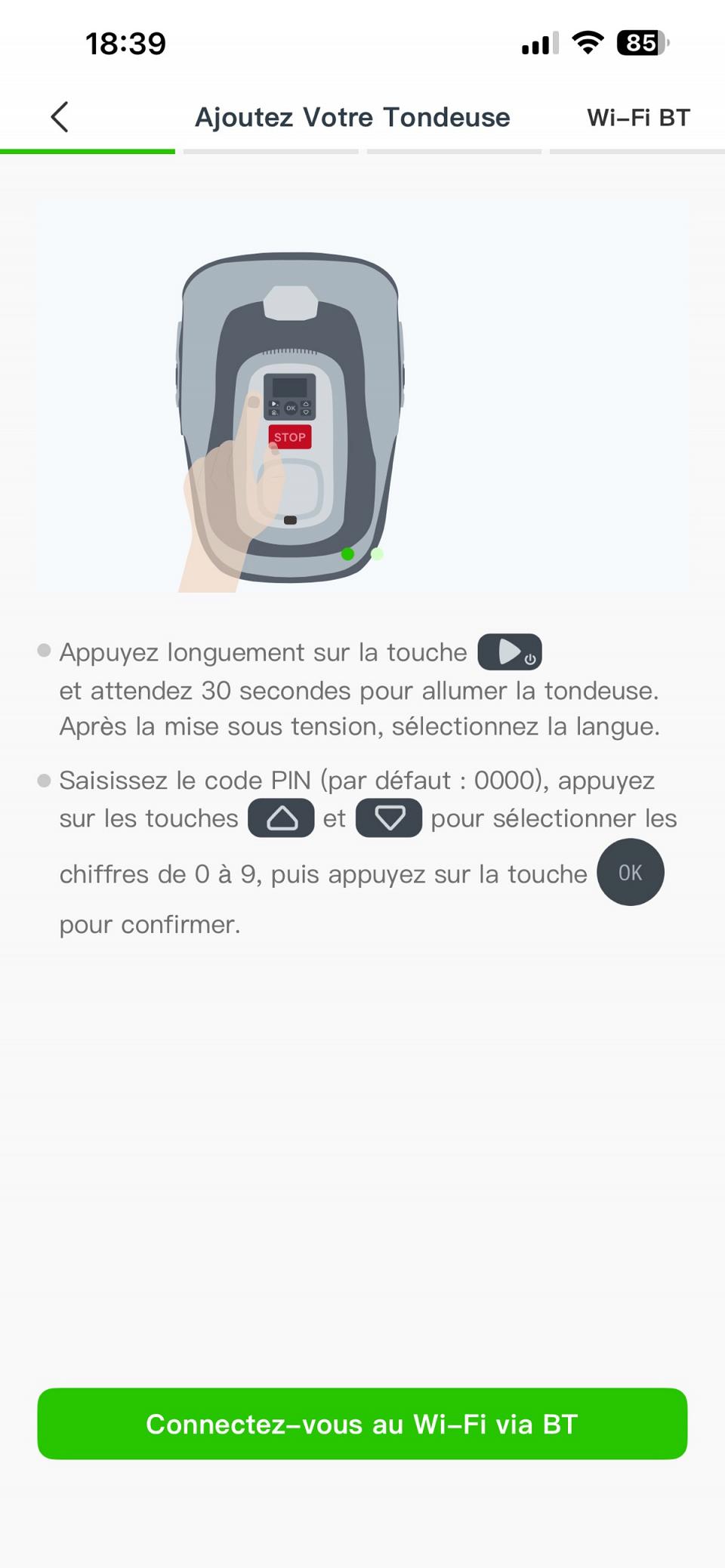 18:39

85

Ajoutez Votre Tondeuse

Wi-Fi BT

OK

STOP

Appuyez longuement sur la touche et attendez 30 secondes pour allumer la tondeuse. Après la mise sous tension, sélectionnez la langue.

Saisissez le code PIN (par défaut : 0000), appuyez sur les touches et pour sélectionner les chiffres de 0 à 9, puis appuyez sur la touche OK pour confirmer.

Connectez-vous au Wi-Fi via BT