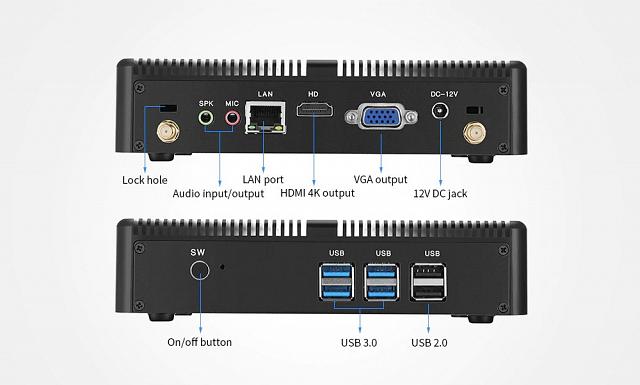 SPK MIC LAN HD VGA DC-12V

Lock hole
Audio input/output
LAN port
HDMI 4K output
VGA output
12V DC jack

SW
USB USB USB

On/off button
USB 3.0
USB 2.0