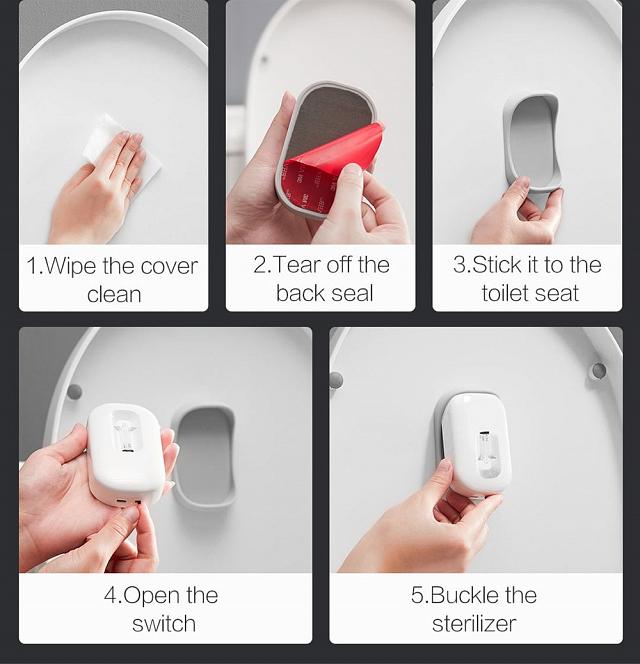 1.Wipe the cover clean

2.Tear off the back seal

3.Stick it to the toilet seat

4.Open the switch

5.Buckle the sterilizer