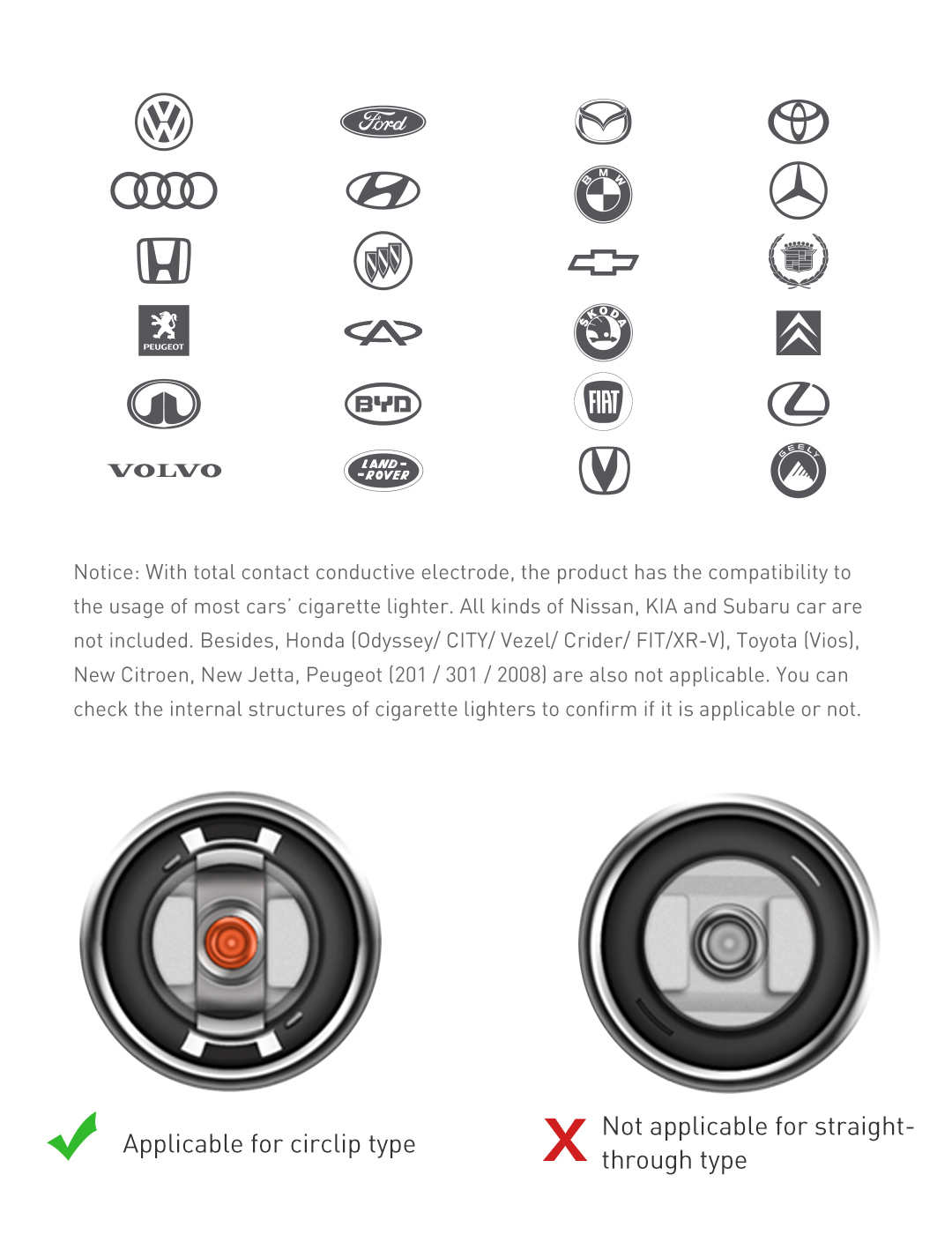 Ford

BMW

PEUGEOT

SKODA

BYD

FIAT

VOLVO

LAND-ROVER

GEELY

Notice: With total contact conductive electrode, the product has the compatibility to the usage of most cars' cigarette lighter. All kinds of Nissan, KIA and Subaru car are not included. Besides, Honda (Odyssey/ CITY/ Vezel/ Crider/ FIT/XR-V), Toyota (Vios), New Citroen, New Jetta, Peugeot (201 / 301 / 2008) are also not applicable. You can check the internal structures of cigarette lighters to confirm if it is applicable or not.

Applicable for circlip type

X Not applicable for straight-through type