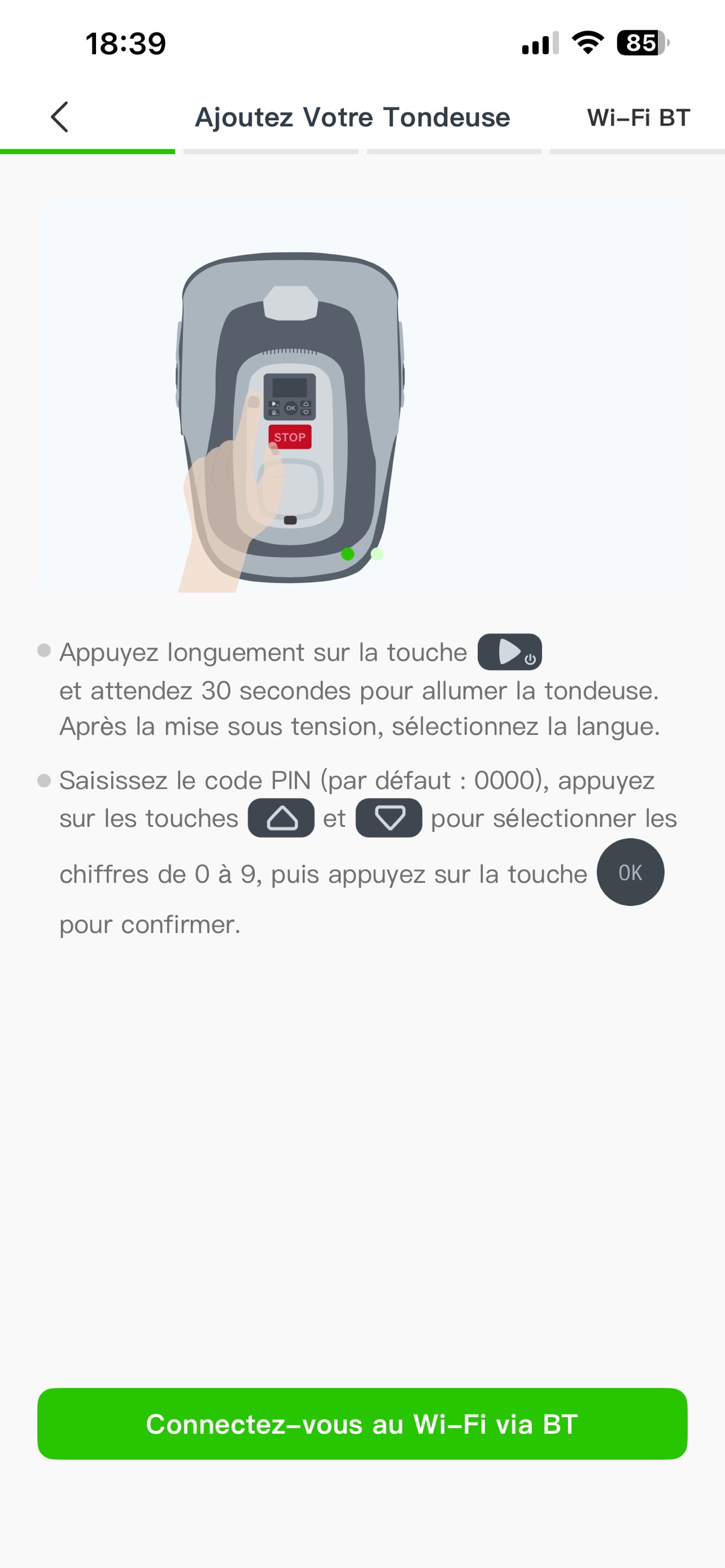 18:39

85

Ajoutez Votre Tondeuse

Wi-Fi BT

OK

STOP

Appuyez longuement sur la touche et attendez 30 secondes pour allumer la tondeuse. Après la mise sous tension, sélectionnez la langue.

Saisissez le code PIN (par défaut : 0000), appuyez sur les touches et pour sélectionner les chiffres de 0 à 9, puis appuyez sur la touche OK pour confirmer.

Connectez-vous au Wi-Fi via BT